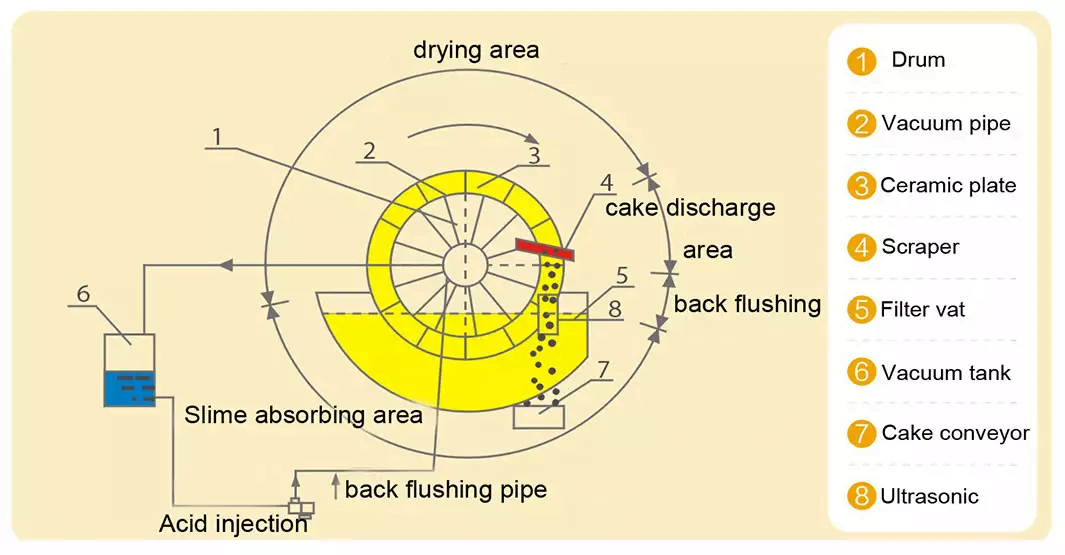 drying area

1
2
3
4
cake discharge
area
5
8
back flushing
6
7
Slime absorbing area
back flushing pipe
Acid injection

1 Drum
2 Vacuum pipe
3 Ceramic plate
4 Scraper
5 Filter vat
6 Vacuum tank
7 Cake conveyor
8 Ultrasonic